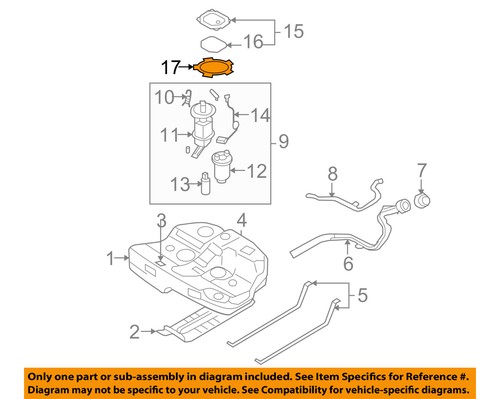 15
16
17
10
14
11
9
12
13
8
7
3
4
1
6
5
2

Only one part or sub-assembly in diagram included. See Item Specifics for Reference #.
Diagram may not be specific to your vehicle. See Compatibility for vehicle-specific diagrams.