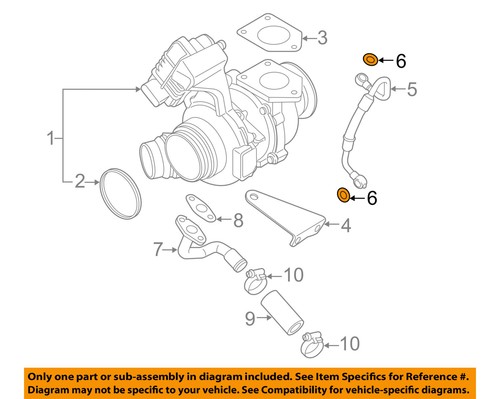 3
6
5
1
2
6
8
4
7
10
9
10

Only one part or sub-assembly in diagram included. See Item Specifics for Reference #.
Diagram may not be specific to your vehicle. See Compatibility for vehicle-specific diagrams.