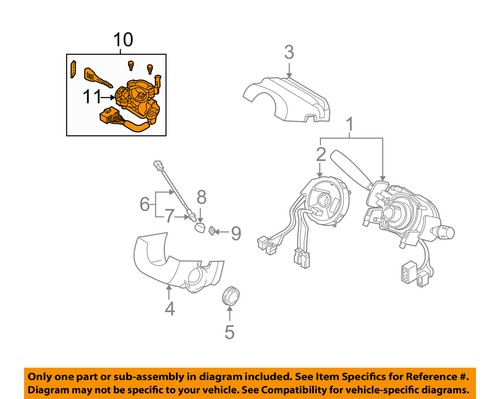 10

11

3

1

2

6

7

8

9

4

5

Only one part or sub-assembly in diagram included. See Item Specifics for Reference #. Diagram may not be specific to your vehicle. See Compatibility for vehicle-specific diagrams.