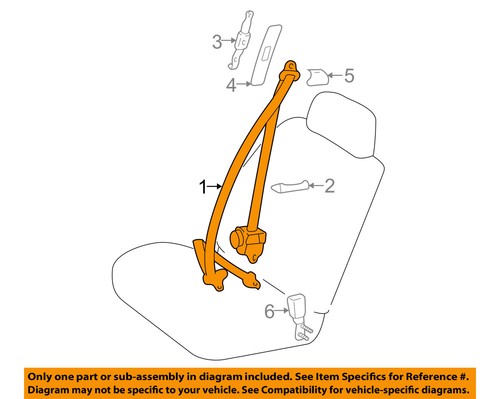 3
4
5
1
2
6

Only one part or sub-assembly in diagram included. See Item Specifics for Reference #.
Diagram may not be specific to your vehicle. See Compatibility for vehicle-specific diagrams.