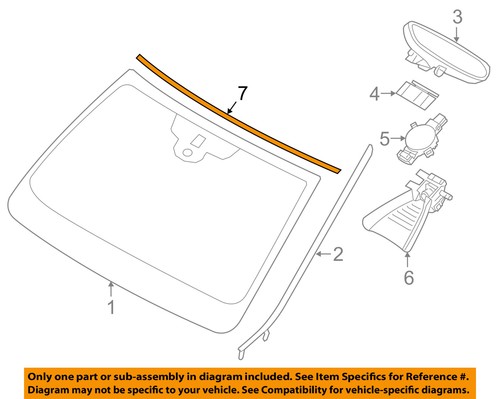 3
7
4
5
2
6
1

Only one part or sub-assembly in diagram included. See Item Specifics for Reference #. Diagram may not be specific to your vehicle. See Compatibility for vehicle-specific diagrams.