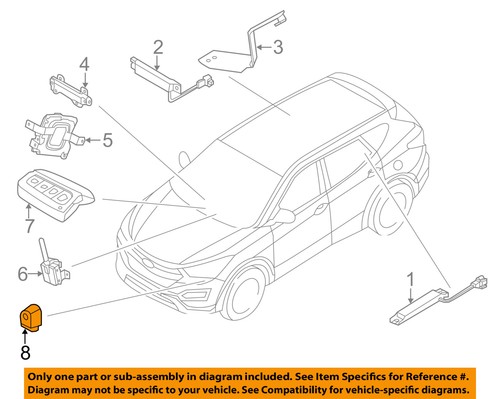 2
3
4
5
7
6
1
8

Only one part or sub-assembly in diagram included. See Item Specifics for Reference #.
Diagram may not be specific to your vehicle. See Compatibility for vehicle-specific diagrams.