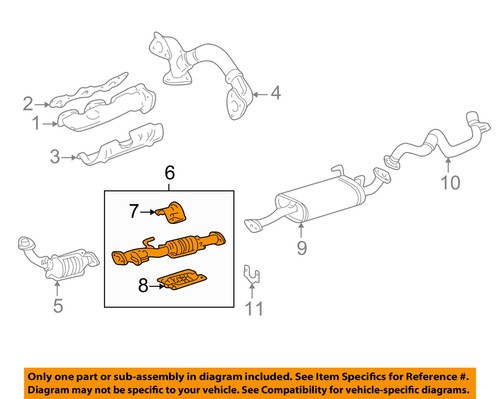 2
1
3
4
6
7
8
5
9
10
11

Only one part or sub-assembly in diagram included. See Item Specifics for Reference #. Diagram may not be specific to your vehicle. See Compatibility for vehicle-specific diagrams.