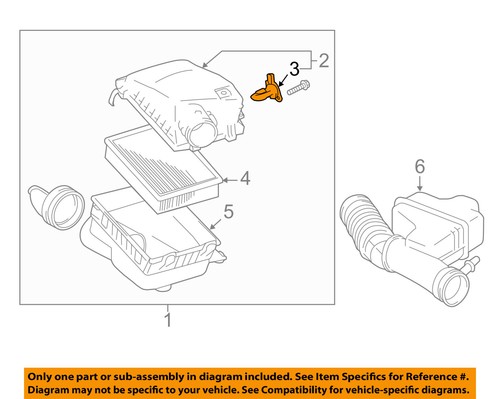 2
3
4
5
6
1

Only one part or sub-assembly in diagram included. See Item Specifics for Reference #. Diagram may not be specific to your vehicle. See Compatibility for vehicle-specific diagrams.