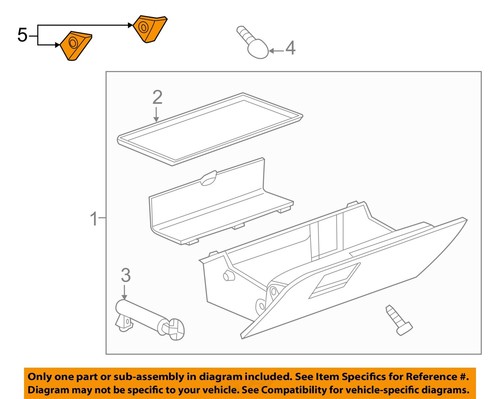 5
4
2
1
3

Only one part or sub-assembly in diagram included. See Item Specifics for Reference #. Diagram may not be specific to your vehicle. See Compatibility for vehicle-specific diagrams.