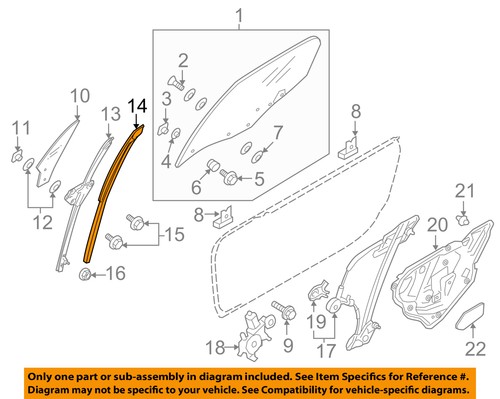 1
2
3
4
5
6
7
8
8
9
10
11
12
13
14
15
16
17
18
19
20
21
22

Only one part or sub-assembly in diagram included. See Item Specifics for Reference #. Diagram may not be specific to your vehicle. See Compatibility for vehicle-specific diagrams.