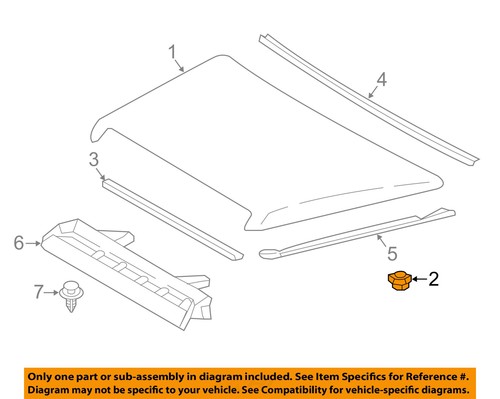 1
4
3
6
5
2
7

Only one part or sub-assembly in diagram included. See Item Specifics for Reference #. Diagram may not be specific to your vehicle. See Compatibility for vehicle-specific diagrams.