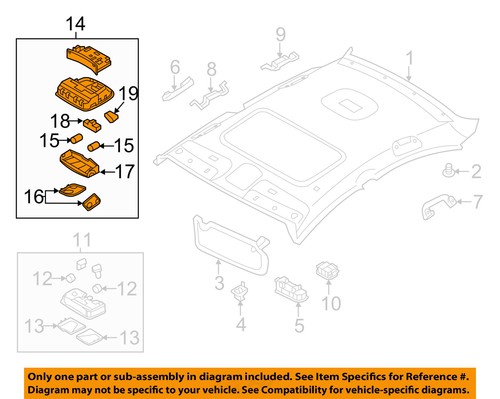 14
19
18
15
15
17
16
9
6
8
1
2
7
11
12
12
13
13
3
4
5
10

Only one part or sub-assembly in diagram included. See Item Specifics for Reference #. Diagram may not be specific to your vehicle. See Compatibility for vehicle-specific diagrams.