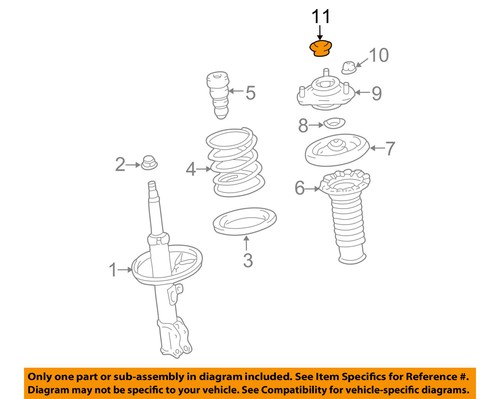 11
10
5
9
8
7
2
4
6
3
1

Only one part or sub-assembly in diagram included. See Item Specifics for Reference #. Diagram may not be specific to your vehicle. See Compatibility for vehicle-specific diagrams.