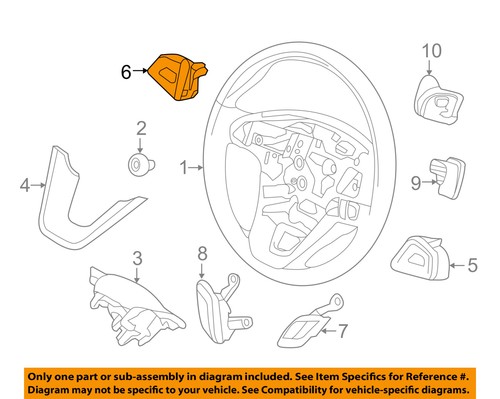 6
10
2
1
4
9
3
8
5
7

Only one part or sub-assembly in diagram included. See Item Specifics for Reference #.
Diagram may not be specific to your vehicle. See Compatibility for vehicle-specific diagrams.