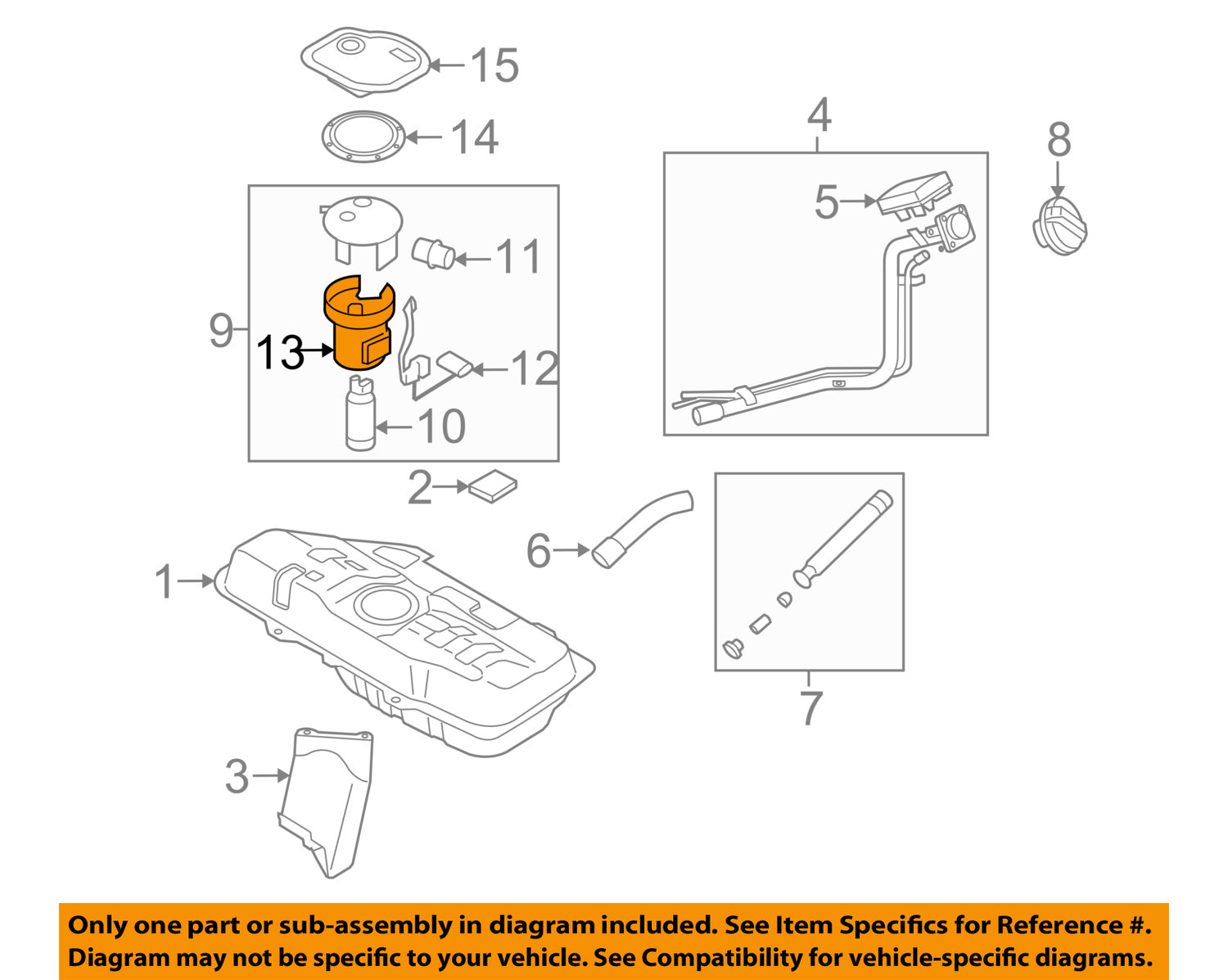 15

14

4

8

5

11

9

13

12

10

2

6

1

7

3

Only one part or sub-assembly in diagram included. See Item Specifics for Reference #. Diagram may not be specific to your vehicle. See Compatibility for vehicle-specific diagrams.