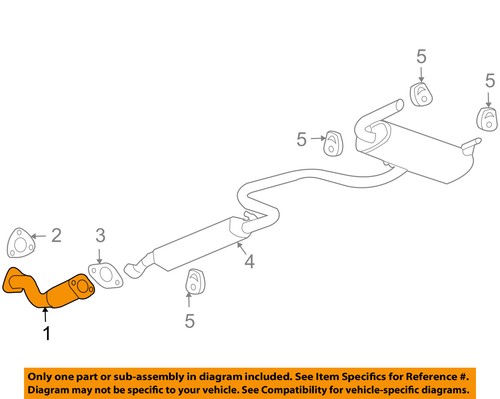 5

5

5

2

3

4

5

1

Only one part or sub-assembly in diagram included. See Item Specifics for Reference #.
Diagram may not be specific to your vehicle. See Compatibility for vehicle-specific diagrams.