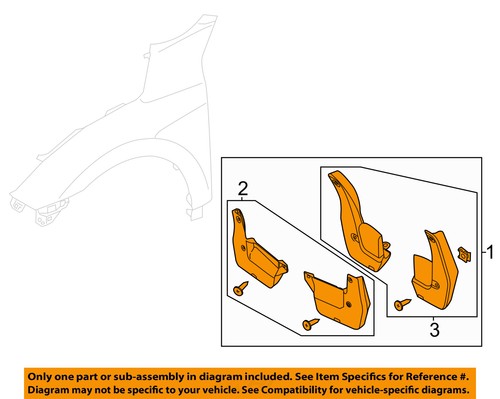 2

1

3

Only one part or sub-assembly in diagram included. See Item Specifics for Reference #.
Diagram may not be specific to your vehicle. See Compatibility for vehicle-specific diagrams.