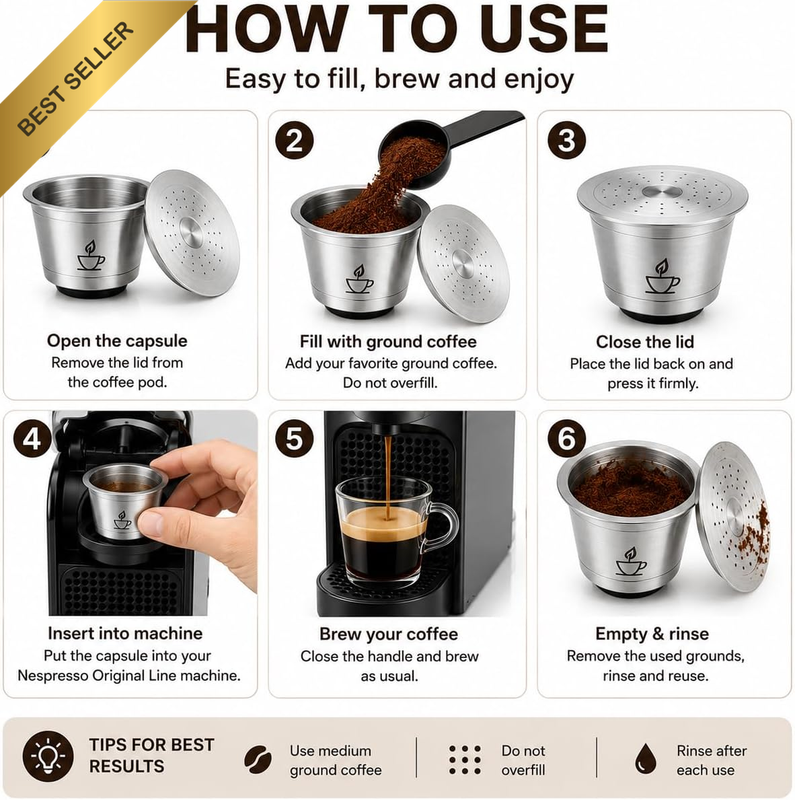 BEST SELLER

HOW TO USE

Easy to fill, brew and enjoy

Open the capsule
Remove the lid from the coffee pod.

2
Fill with ground coffee
Add your favorite ground coffee. Do not overfill.

3
Close the lid
Place the lid back on and press it firmly.

4
Insert into machine
Put the capsule into your Nespresso Original Line machine.

5
Brew your coffee
Close the handle and brew as usual.

6
Empty & rinse
Remove the used grounds, rinse and reuse.

TIPS FOR BEST RESULTS

Use medium ground coffee

Do not overfill

Rinse after each use