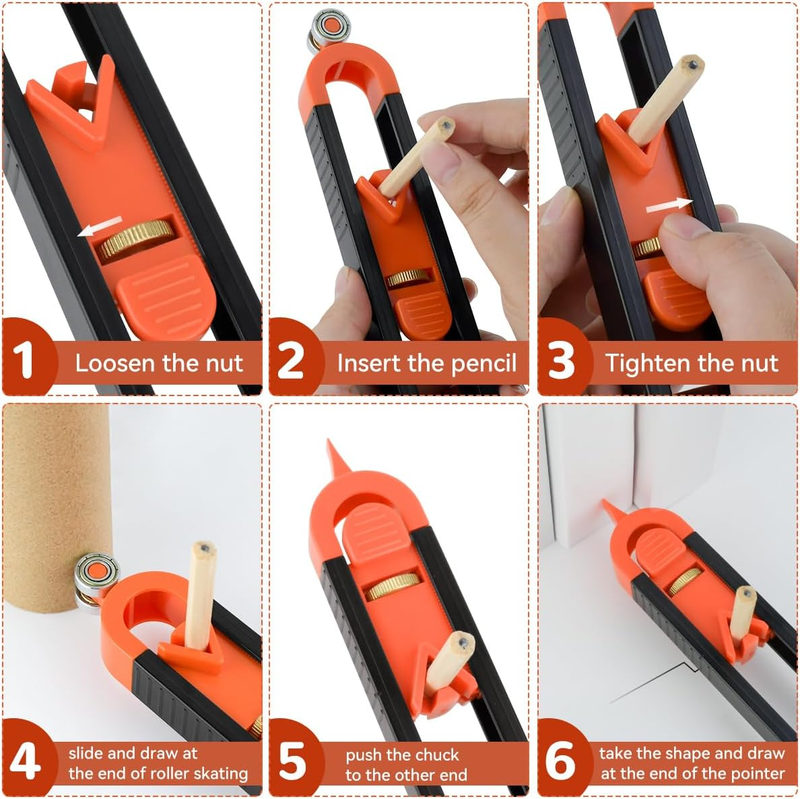 1 Loosen the nut

2 Insert the pencil

3 Tighten the nut

4 slide and draw at the end of roller skating

5 push the chuck to the other end

6 take the shape and draw at the end of the pointer