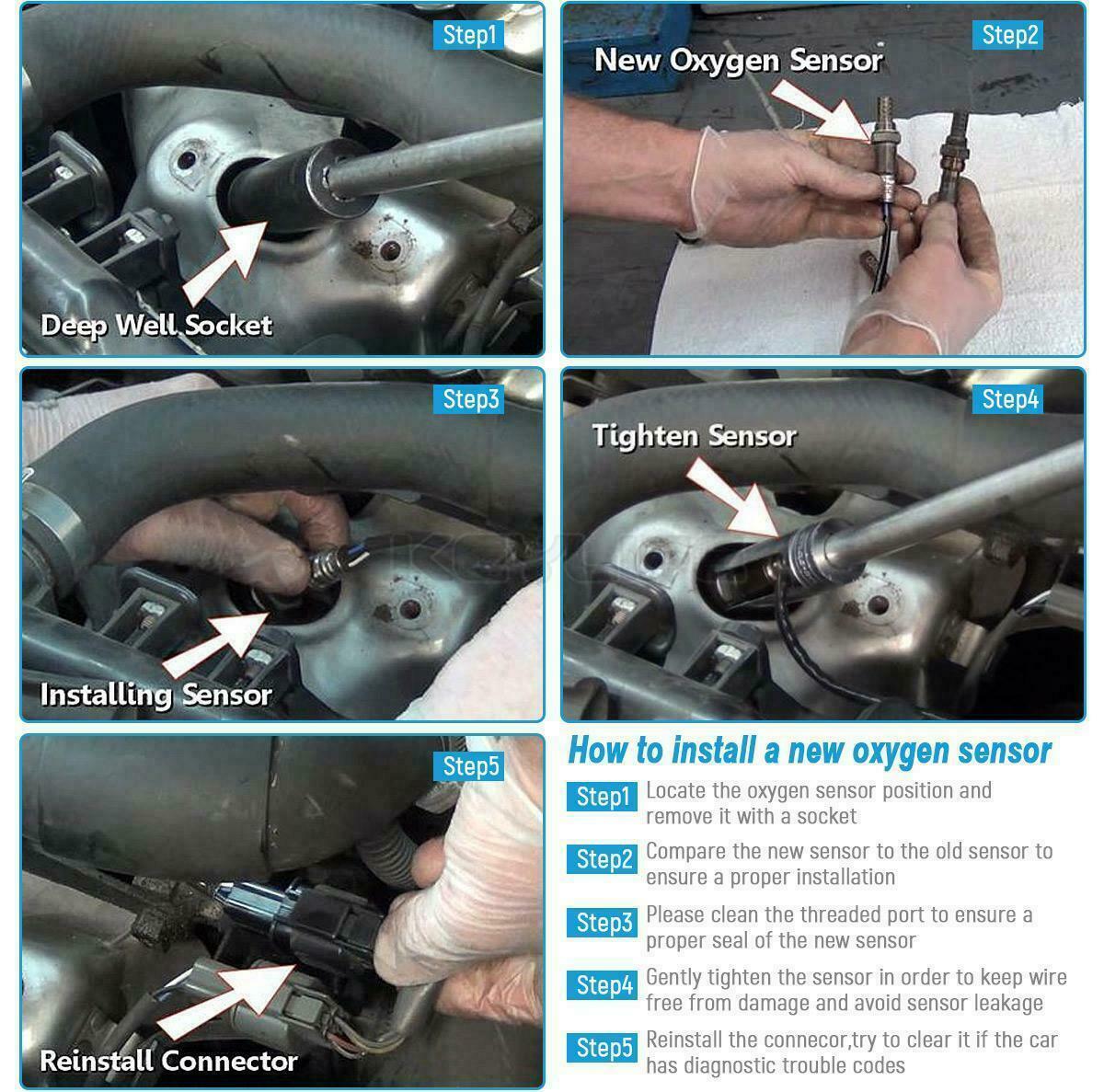 Step1
Deep Well Socket

Step2
New Oxygen Sensor

Step3
Installing Sensor

Step4
Tighten Sensor

Step5
Reinstall Connector

How to install a new oxygen sensor

Step1 Locate the oxygen sensor position and remove it with a socket

Step2 Compare the new sensor to the old sensor to ensure a proper installation

Step3 Please clean the threaded port to ensure a proper seal of the new sensor

Step4 Gently tighten the sensor in order to keep wire free from damage and avoid sensor leakage

Step5 Reinstall the connecor,try to clear it if the car has diagnostic trouble codes