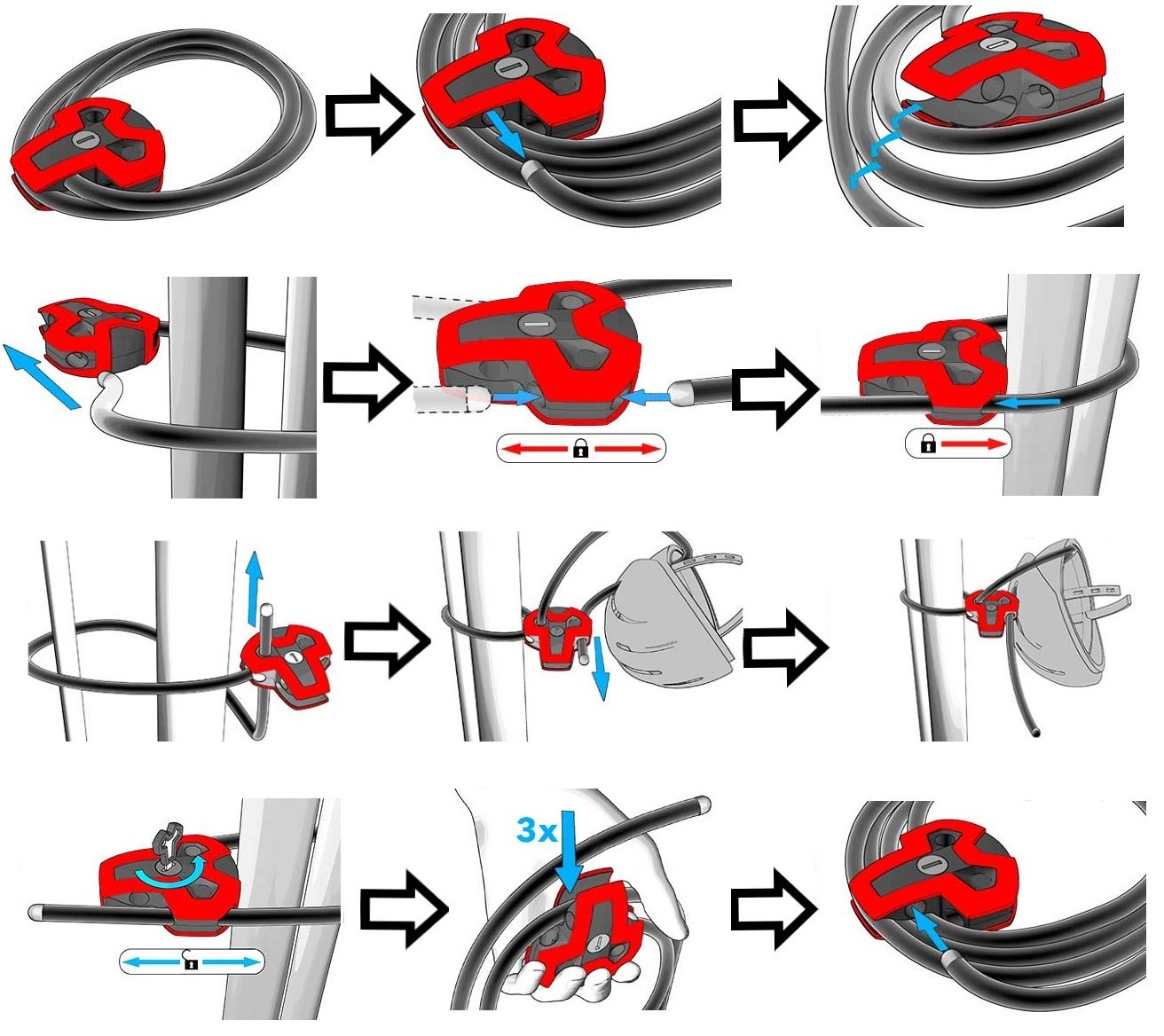 3x