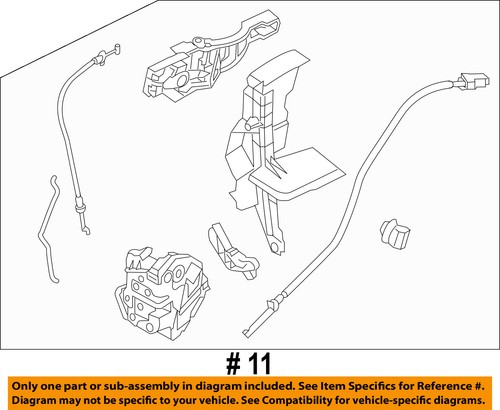 # 11

Only one part or sub-assembly in diagram included. See Item Specifics for Reference #.
Diagram may not be specific to your vehicle. See Compatibility for vehicle-specific diagrams.