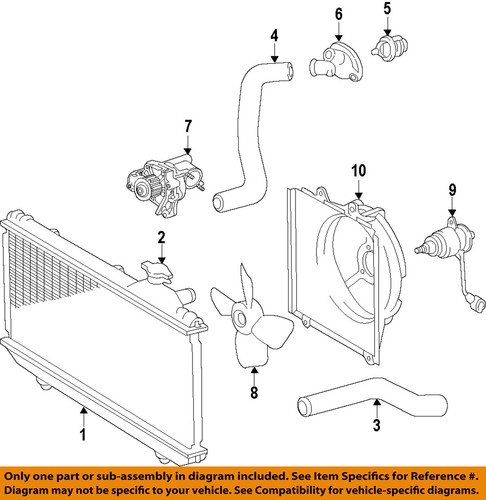 6
5
4
7
10
9
2
8
3
1

Only one part or sub-assembly in diagram included. See Item Specifics for Reference #.
Diagram may not be specific to your vehicle. See Compatibility for vehicle-specific diagrams.