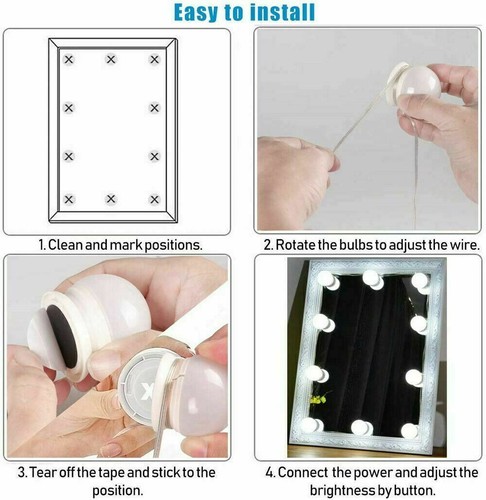 Easy to install

1. Clean and mark positions.

2. Rotate the bulbs to adjust the wire.

3. Tear off the tape and stick to the position.

4. Connect the power and adjust the brightness by button.