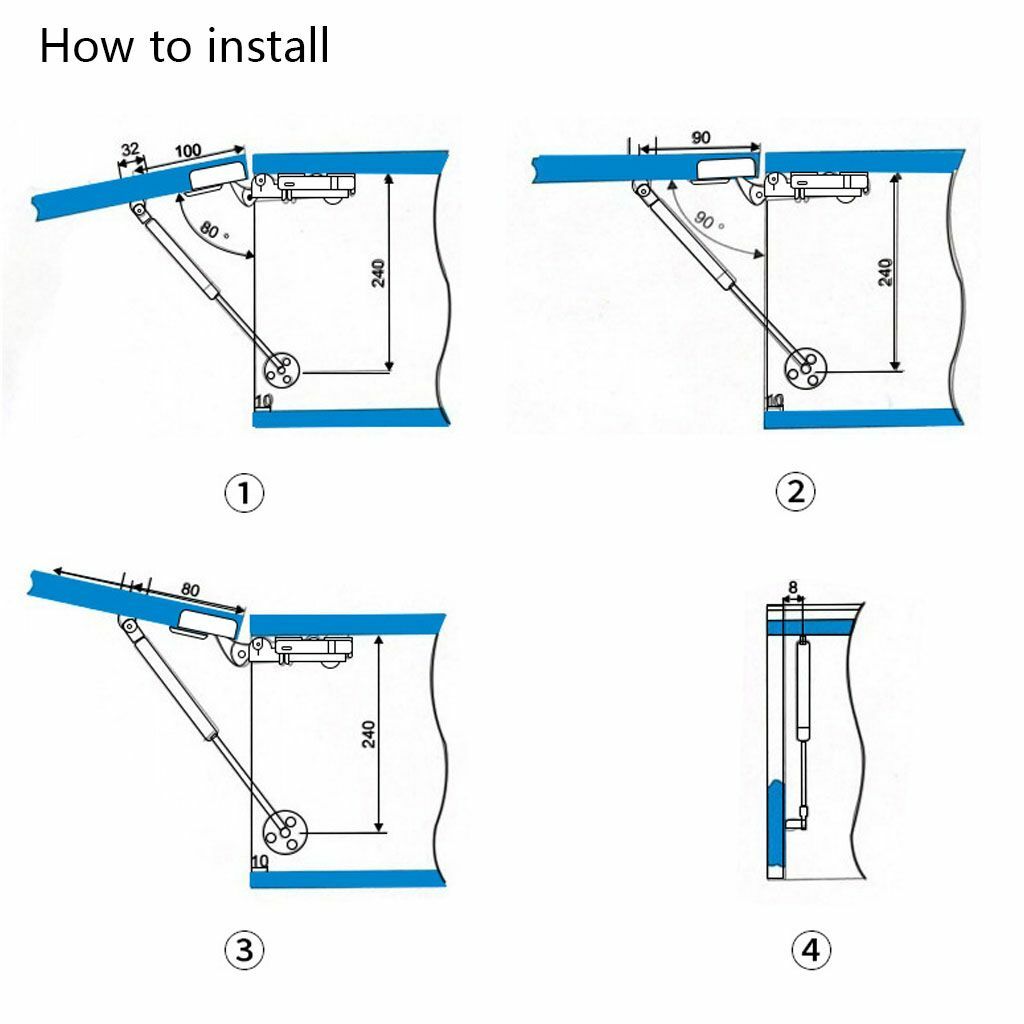 How to install

32
100
80 °
240
10

①

90
90 °
240
10

②

80
240
10

③

8

④