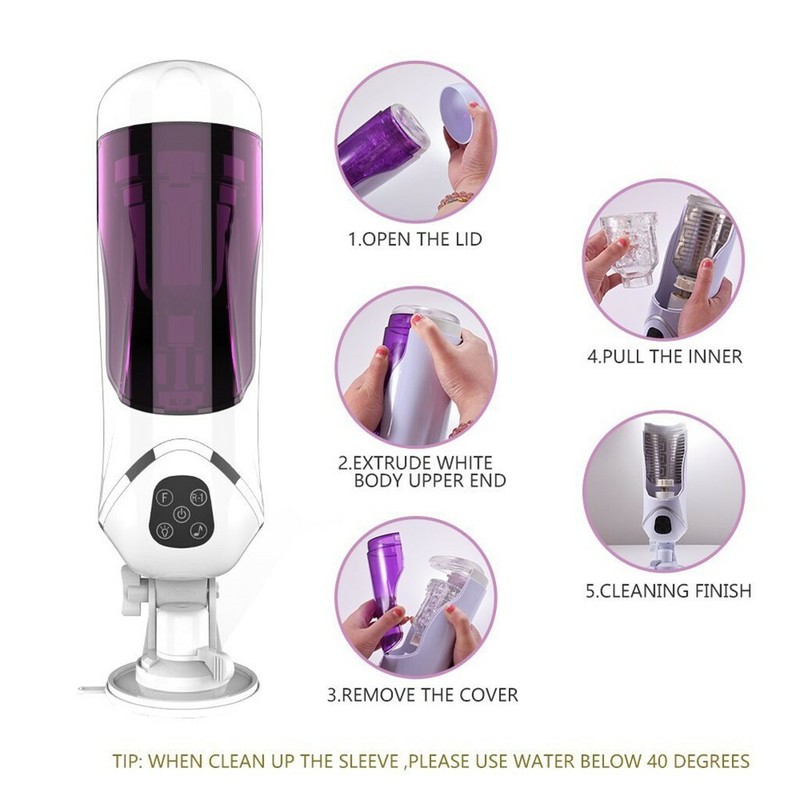 F
R-1

1.OPEN THE LID

2.EXTRUDE WHITE BODY UPPER END

3.REMOVE THE COVER

4.PULL THE INNER

5.CLEANING FINISH

TIP: WHEN CLEAN UP THE SLEEVE ,PLEASE USE WATER BELOW 40 DEGREES