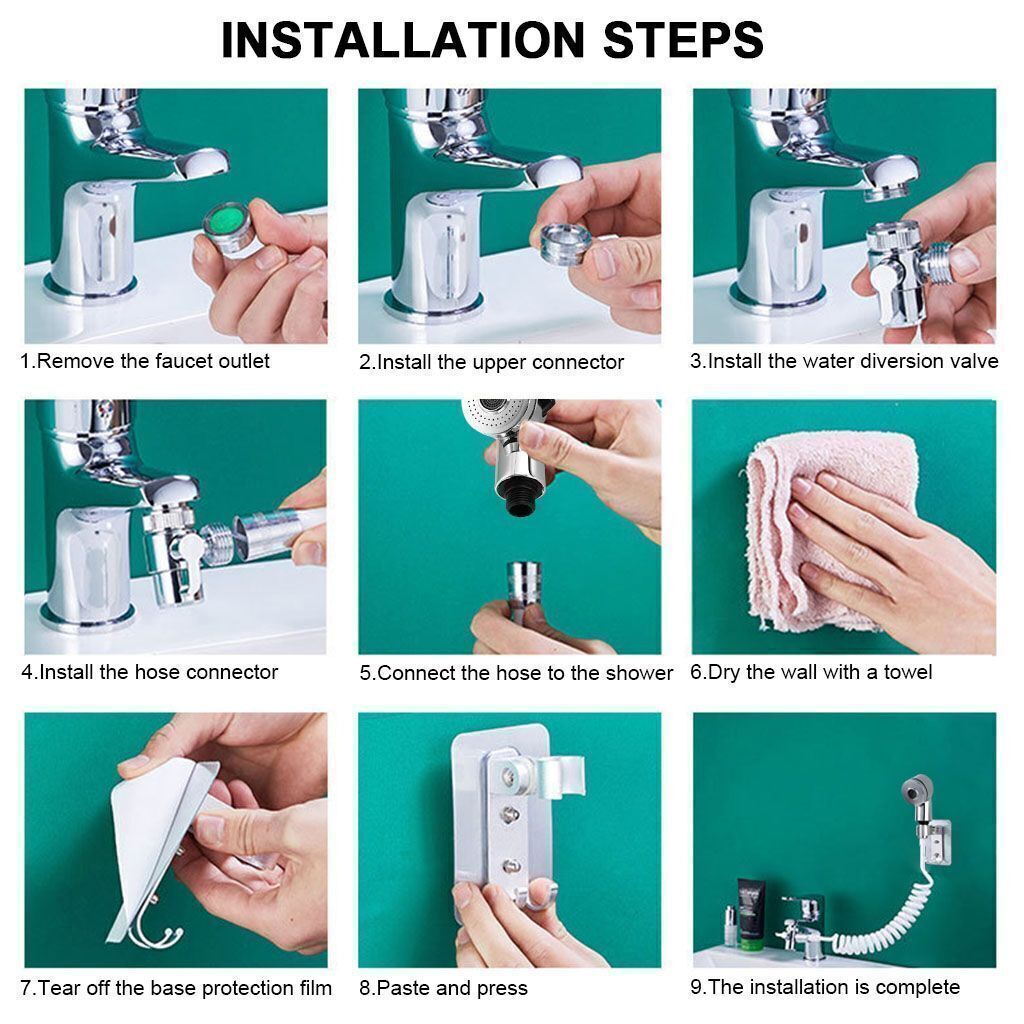 INSTALLATION STEPS

1.Remove the faucet outlet

2.Install the upper connector

3.Install the water diversion valve

4.Install the hose connector

5.Connect the hose to the shower

6.Dry the wall with a towel

7.Tear off the base protection film

8.Paste and press

9.The installation is complete