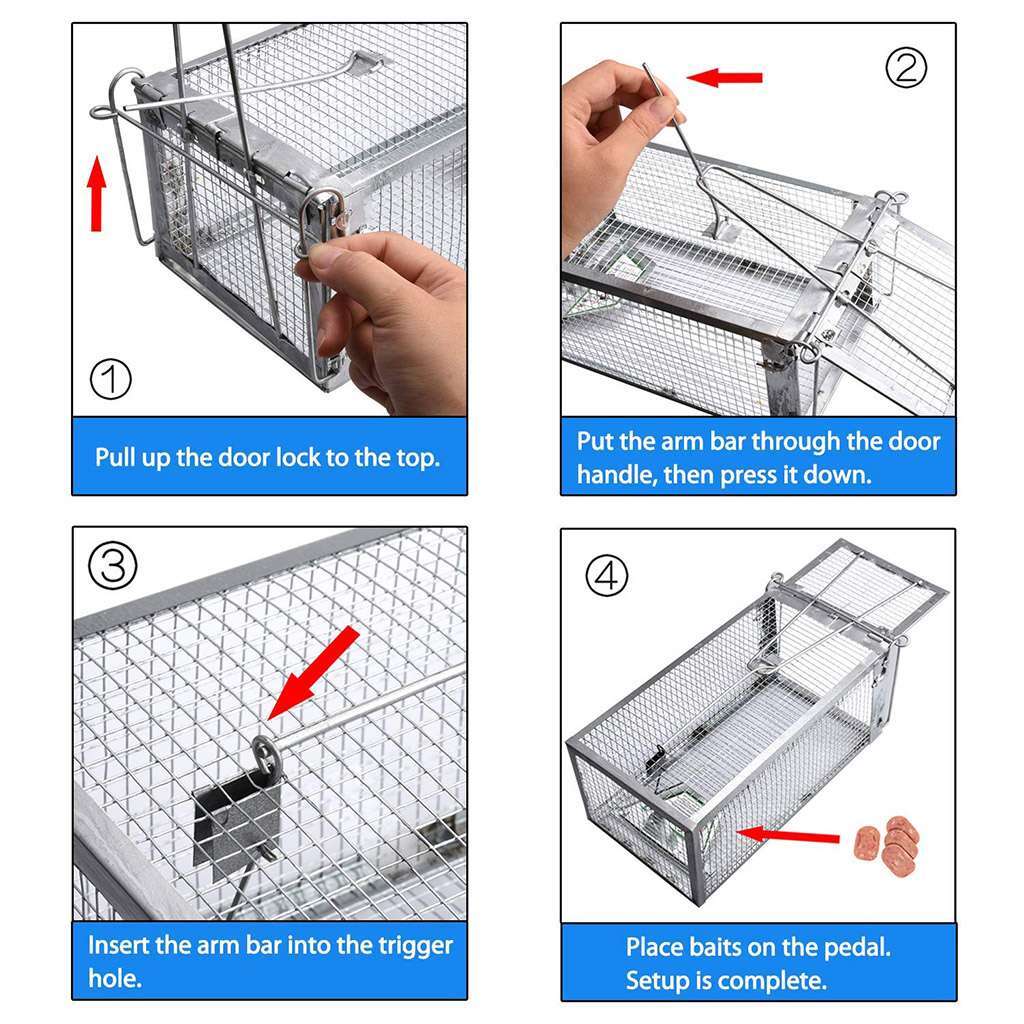 ①

Pull up the door lock to the top.

②

Put the arm bar through the door handle, then press it down.

③

Insert the arm bar into the trigger hole.

④

Place baits on the pedal. Setup is complete.