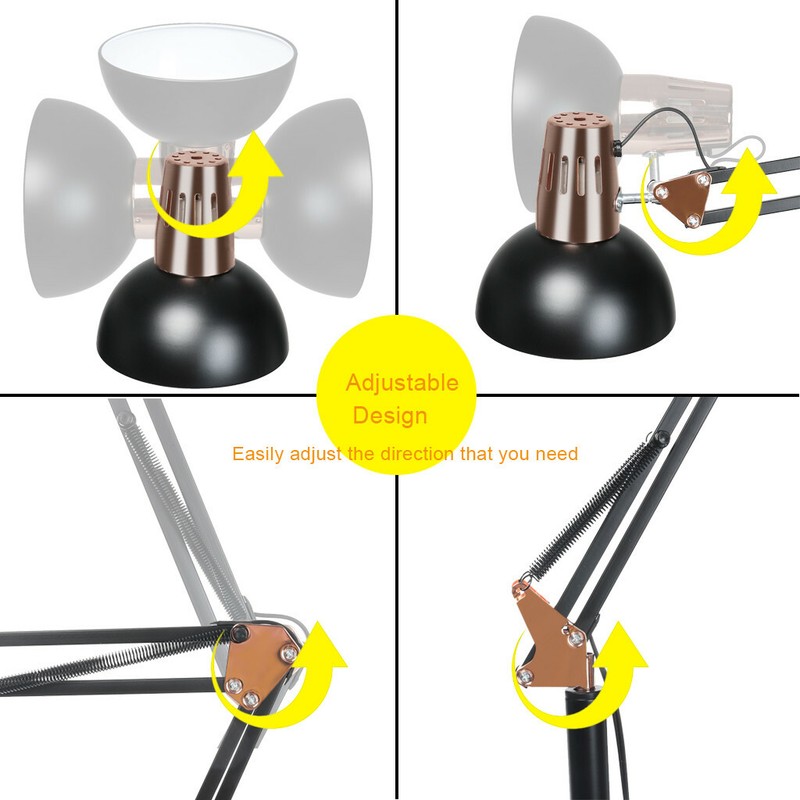 Adjustable Design

Easily adjust the direction that you need