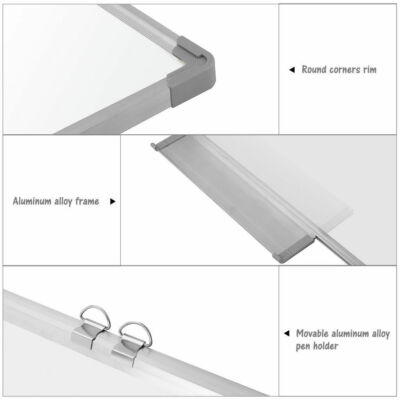 ◄ Round corners rim

Aluminum alloy frame ►

◄ Movable aluminum alloy pen holder