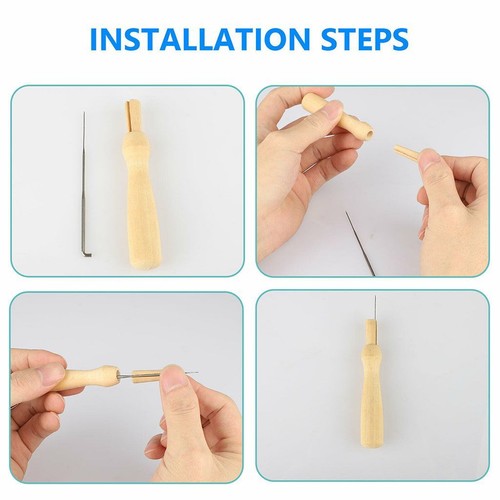 INSTALLATION STEPS