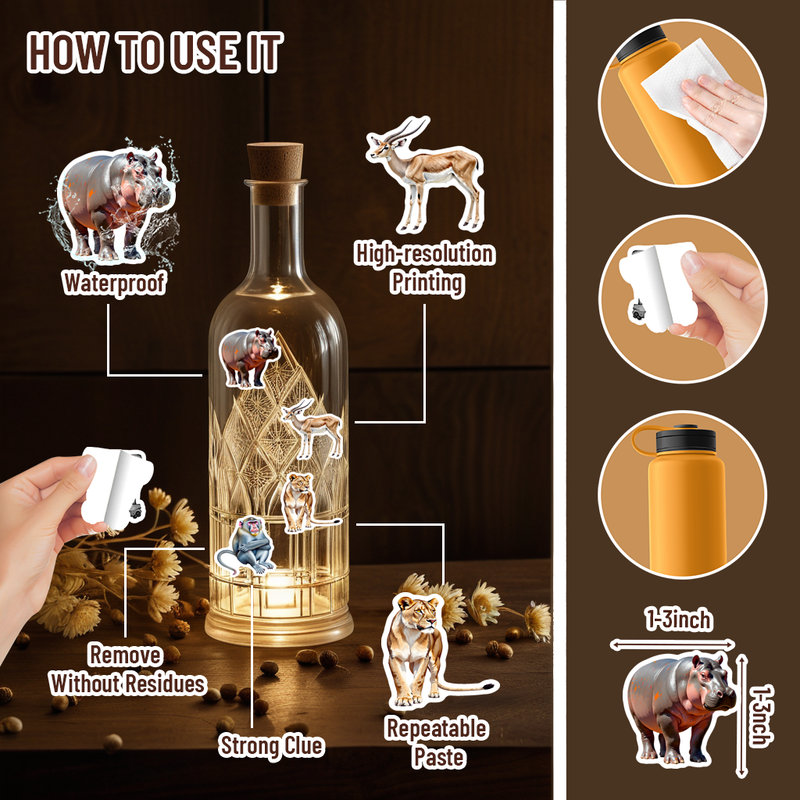 HOW TO USE IT

Waterproof

High-resolution Printing

Remove Without Residues

Strong Clue

Repeatable Paste

1-3inch

1-3inch