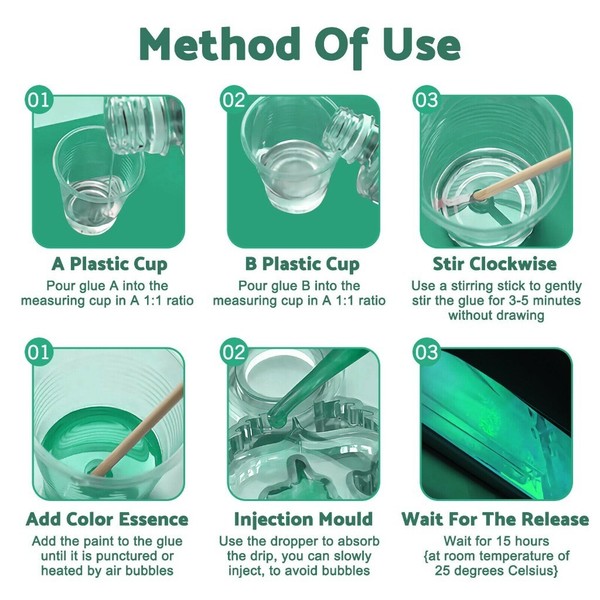 Method Of Use

01

A Plastic Cup

Pour glue A into the measuring cup in A 1:1 ratio

02

B Plastic Cup

Pour glue B into the measuring cup in A 1:1 ratio

03

Stir Clockwise

Use a stirring stick to gently stir the glue for 3-5 minutes without drawing

01

Add Color Essence

Add the paint to the glue until it is punctured or heated by air bubbles

02

Injection Mould

Use the dropper to absorb the drip, you can slowly inject, to avoid bubbles

03

Wait For The Release

Wait for 15 hours {at room temperature of 25 degrees Celsius}