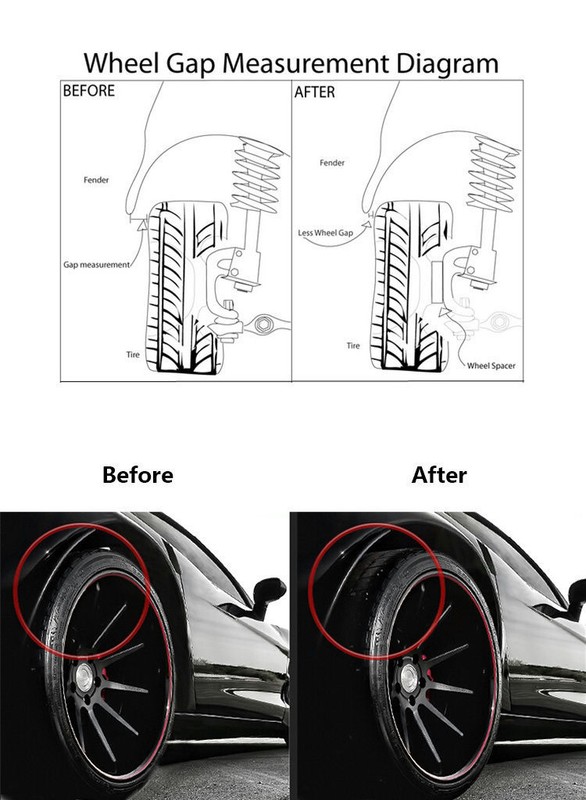 Wheel Gap Measurement Diagram

BEFORE

Fender

Gap measurement

Tire

AFTER

Fender

Less Wheel Gap

Tire

Wheel Spacer

Before

After