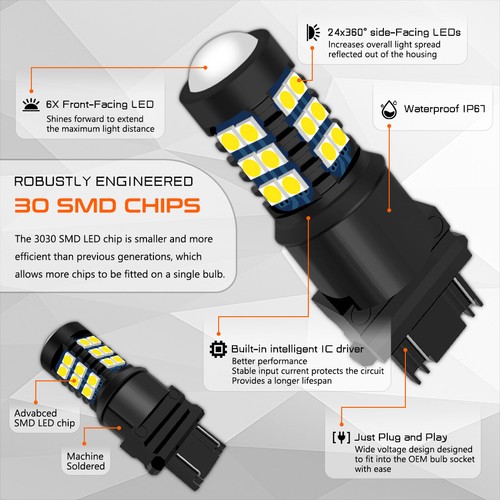 24x360° side-Facing LEDs
Increases overall light spread reflected out of the housing

6X Front-Facing LED
Shines forward to extend the maximum light distance

Waterproof IP67

ROBUSTLY ENGINEERED
30 SMD CHIPS
The 3030 SMD LED chip is smaller and more efficient than previous generations, which allows more chips to be fitted on a single bulb.

Built-in intelligent IC driver
Better performance
Stable input current protects the circuit
Provides a longer lifespan

Advabced SMD LED chip

Machine Soldered

Just Plug and Play
Wide voltage design designed to fit into the OEM bulb socket with ease