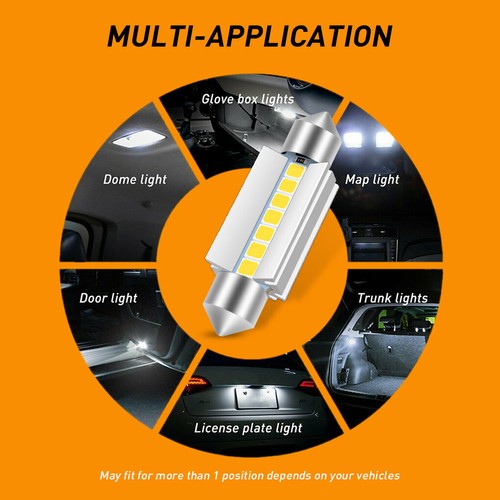 MULTI-APPLICATION

Glove box lights

Dome light

Map light

Door light

Trunk lights

License plate light

May fit for more than 1 position depends on your vehicles