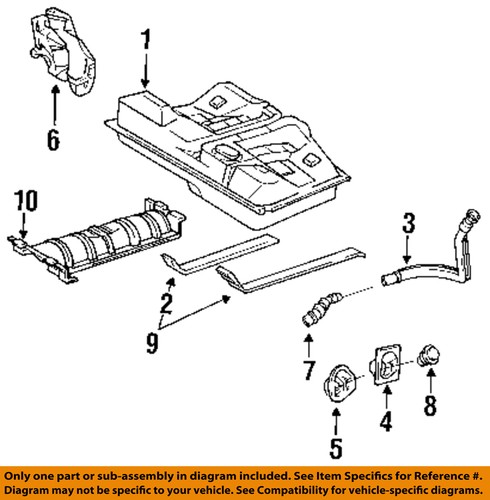 1
6
10
3
2
9
7
8
4
5

Only one part or sub-assembly in diagram included. See Item Specifics for Reference #.
Diagram may not be specific to your vehicle. See Compatibility for vehicle-specific diagrams.