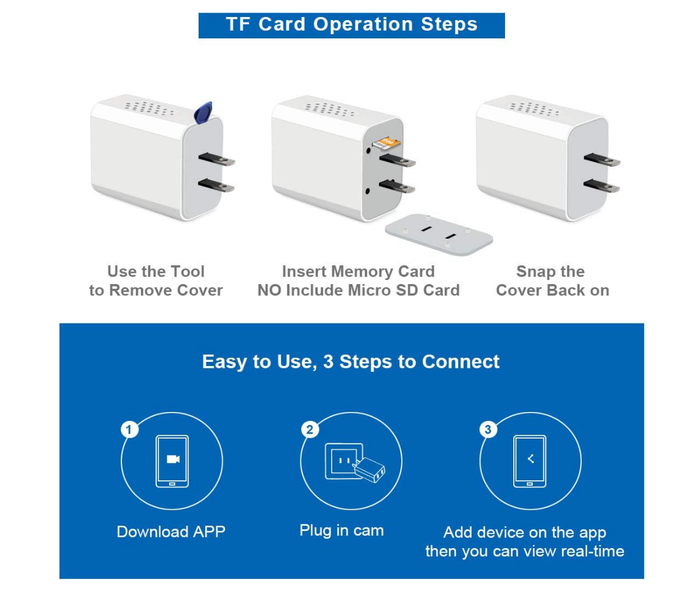 TF Card Operation Steps

Use the Tool
to Remove Cover

Insert Memory Card
NO Include Micro SD Card

Snap the
Cover Back on

Easy to Use, 3 Steps to Connect

1
Download APP

2
Plug in cam

3
Add device on the app
then you can view real-time