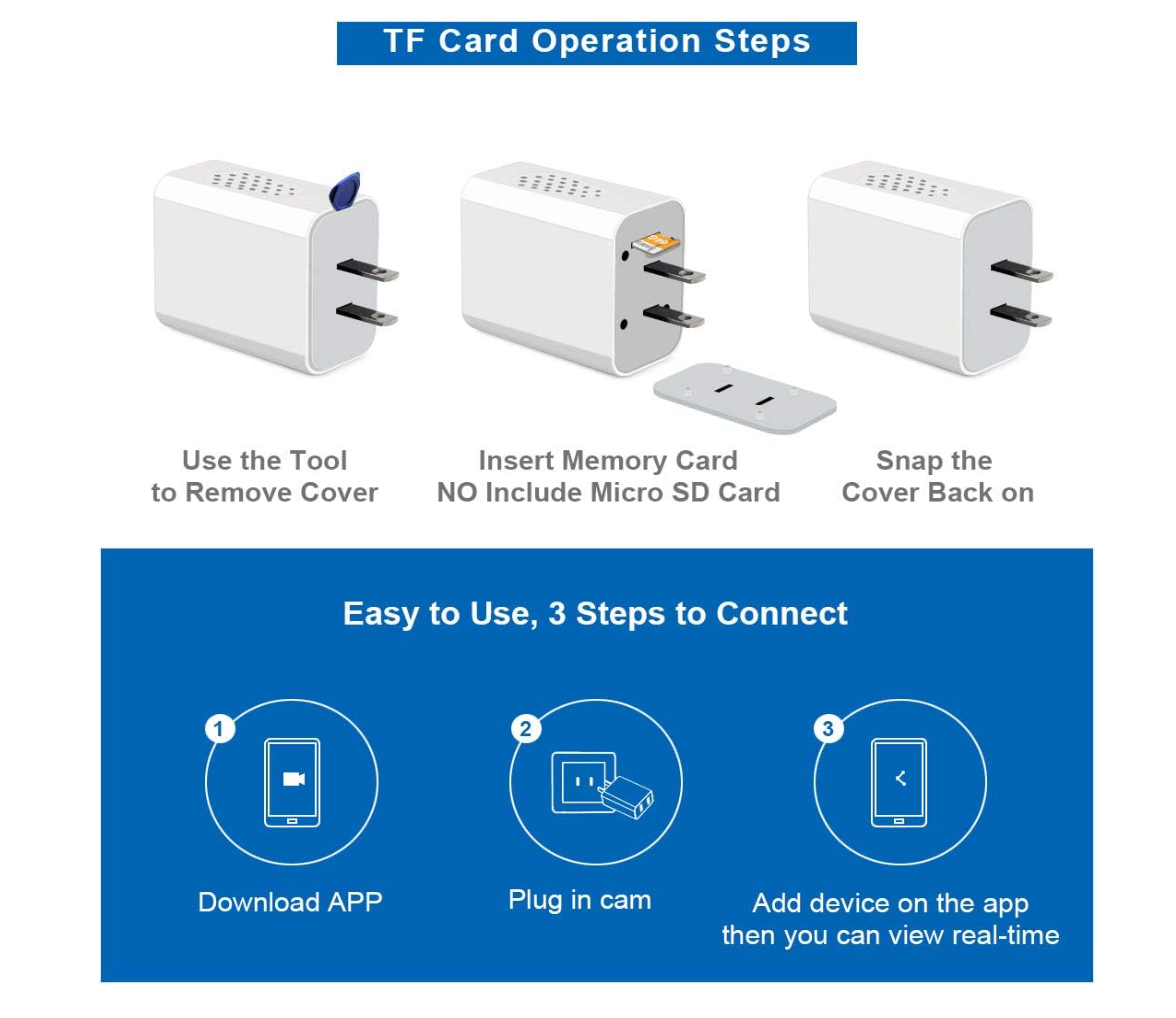 TF Card Operation Steps

Use the Tool to Remove Cover

Insert Memory Card NO Include Micro SD Card

Snap the Cover Back on

Easy to Use, 3 Steps to Connect

1

Download APP

2

Plug in cam

3

Add device on the app then you can view real-time