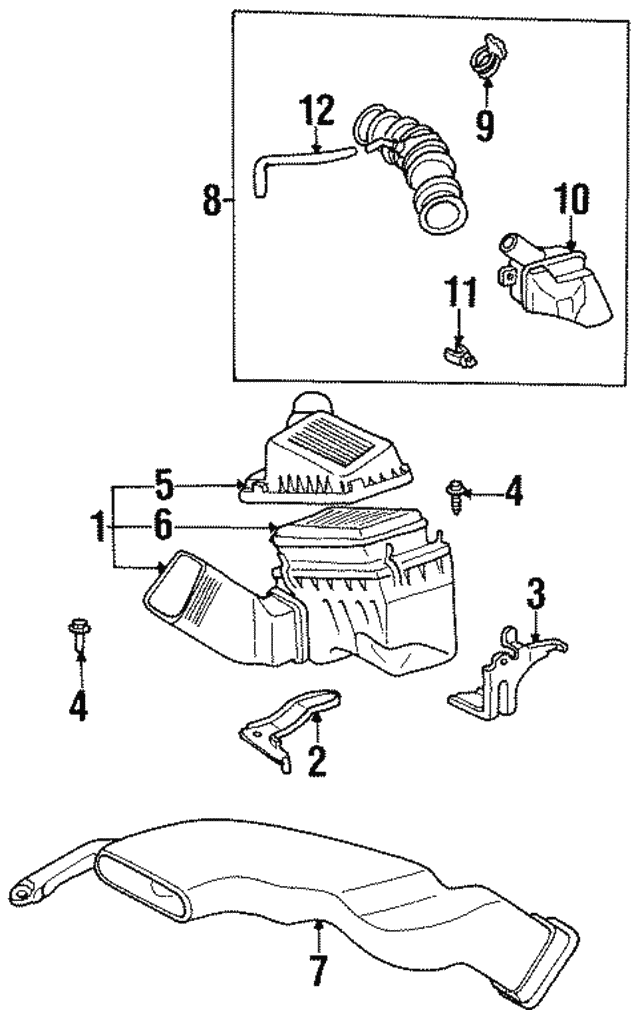 12
9
8
10
11
5
4
1
6
3
4
2
7