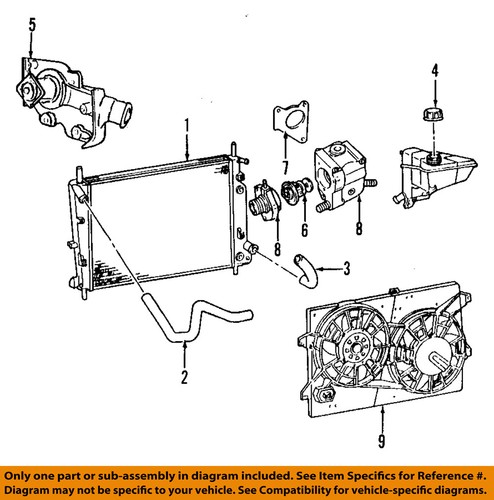 5

4

1

7

8

6

8

3

2

9

Only one part or sub-assembly in diagram included. See Item Specifics for Reference #. Diagram may not be specific to your vehicle. See Compatibility for vehicle-specific diagrams.