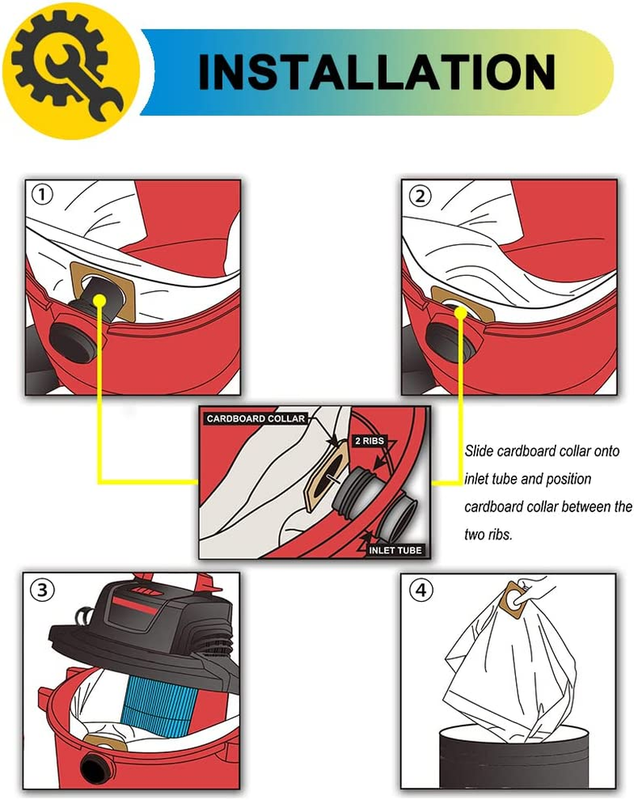 INSTALLATION

①

②

CARDBOARD COLLAR

2 RIBS

INLET TUBE

Slide cardboard collar onto inlet tube and position cardboard collar between the two ribs.

③

④