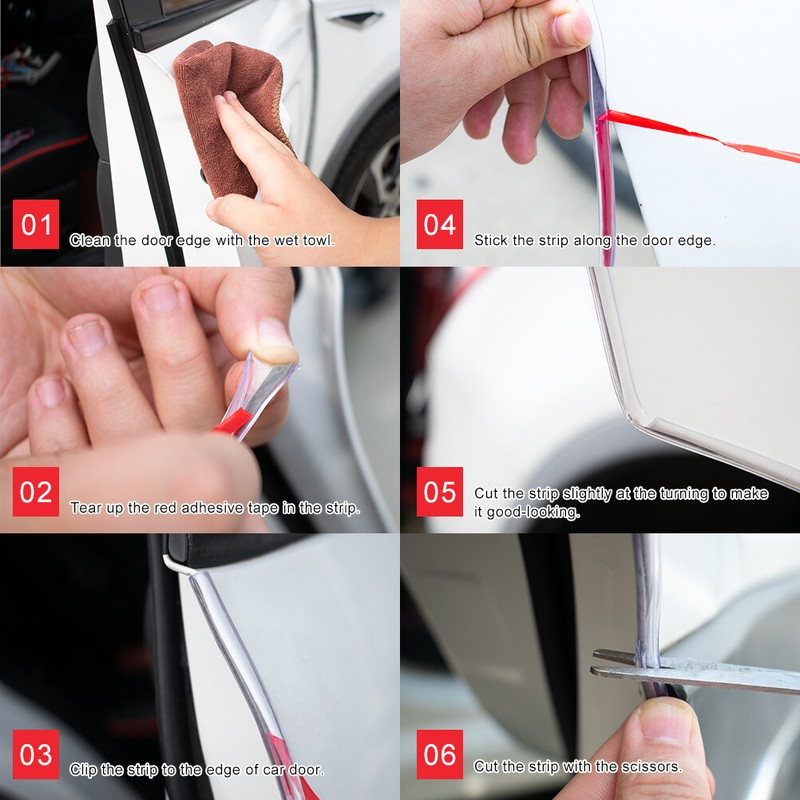 01 Clean the door edge with the wet towl.

02 Tear up the red adhesive tape in the strip.

03 Clip the strip to the edge of car door.

04 Stick the strip along the door edge.

05 Cut the strip slightly at the turning to make it good-looking.

06 Cut the strip with the scissors.