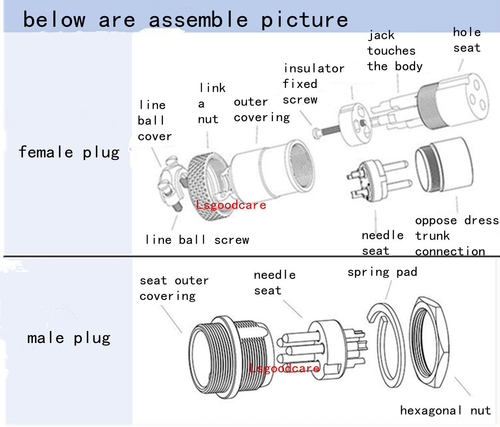 below are assemble picture

female plug

line ball cover

link a nut

outer covering

insulator fixed screw

jack touches the body

hole seat

Lsgoodcare

line ball screw

needle seat

oppose dress trunk connection

male plug

seat outer covering

needle seat

spring pad

Lsgoodcare

hexagonal nut