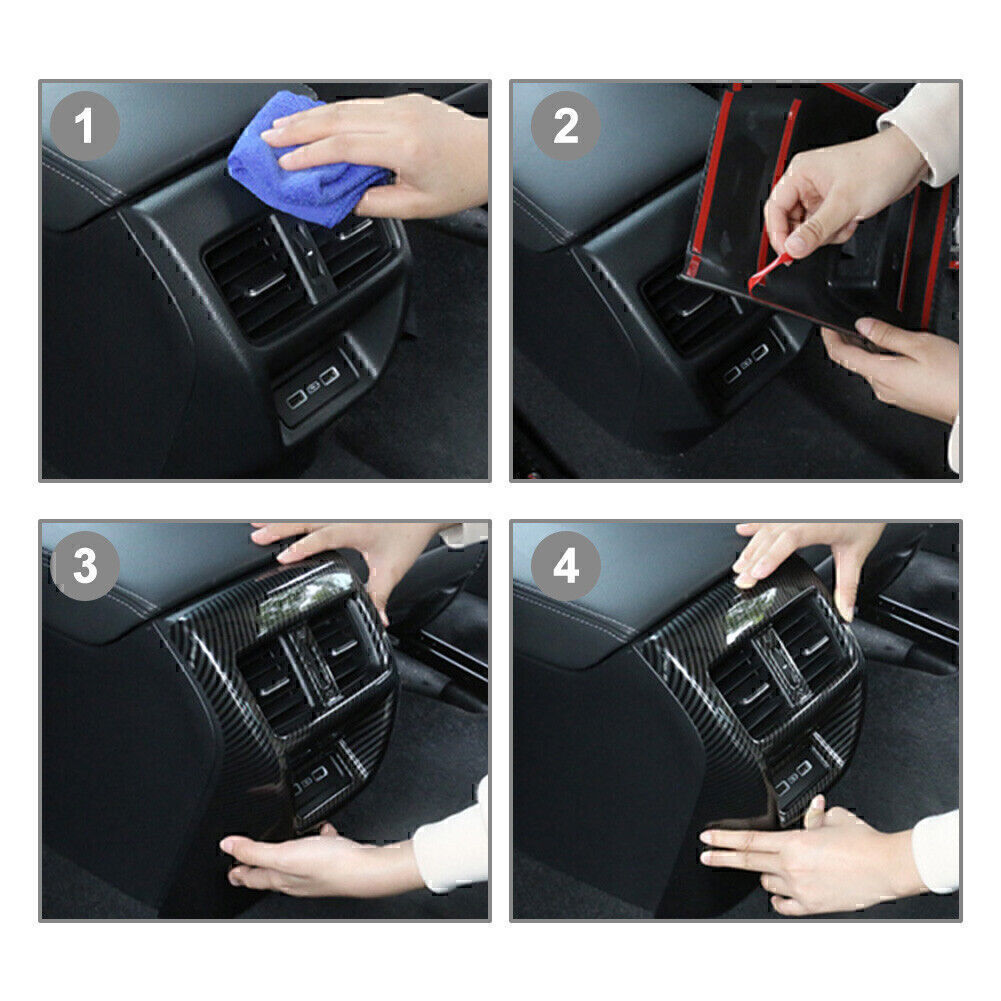 1

2

3

4