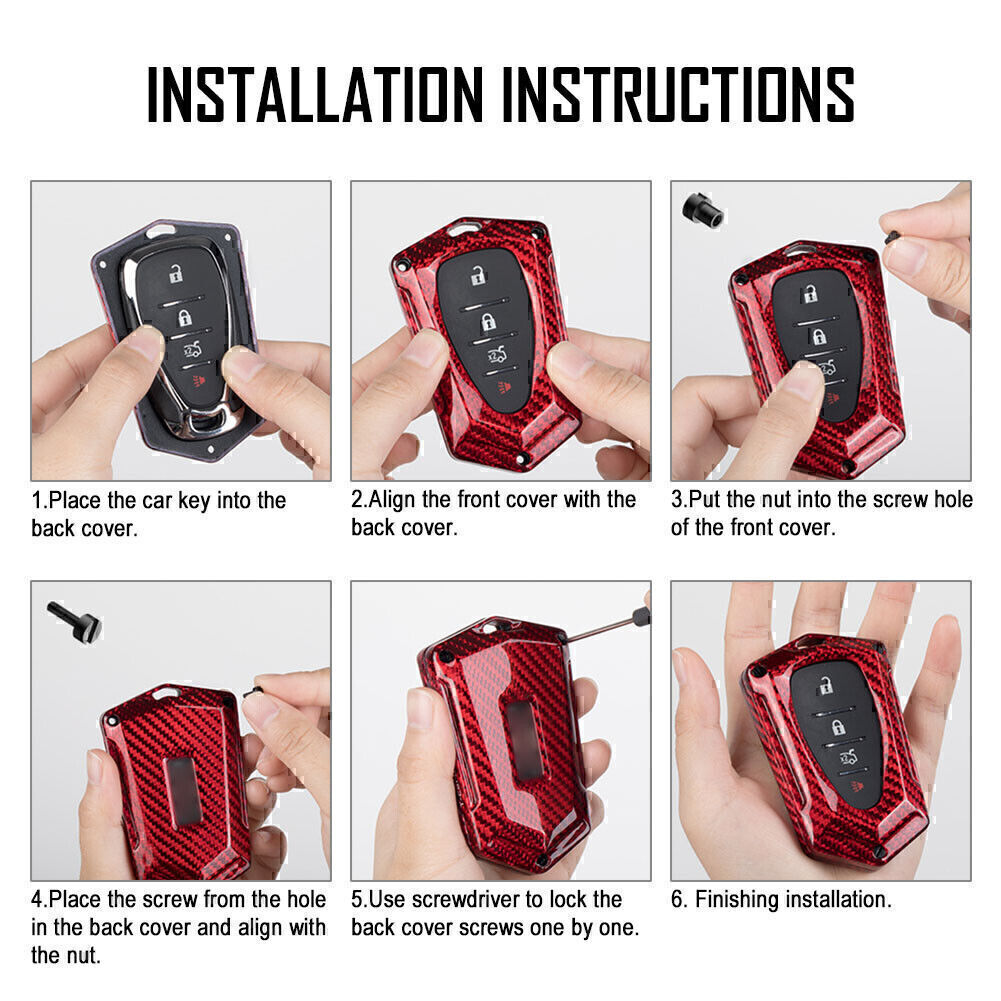 INSTALLATION INSTRUCTIONS

1.Place the car key into the back cover.

2.Align the front cover with the back cover.

3.Put the nut into the screw hole of the front cover.

4.Place the screw from the hole in the back cover and align with the nut.

5.Use screwdriver to lock the back cover screws one by one.

6. Finishing installation.