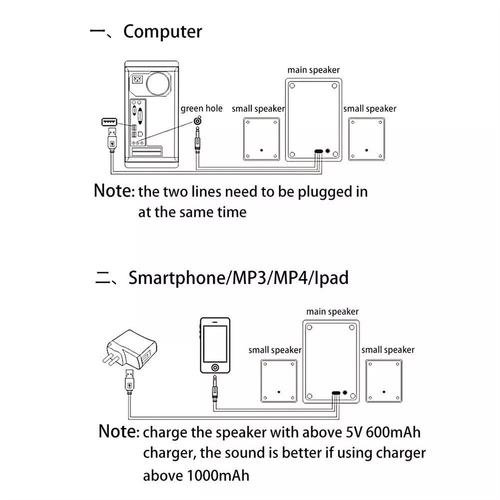 一、Computer

main speaker
green hole
small speaker
small speaker

Note: the two lines need to be plugged in at the same time

二、Smartphone/MP3/MP4/Ipad

main speaker
small speaker
small speaker

Note: charge the speaker with above 5V 600mAh charger, the sound is better if using charger above 1000mAh