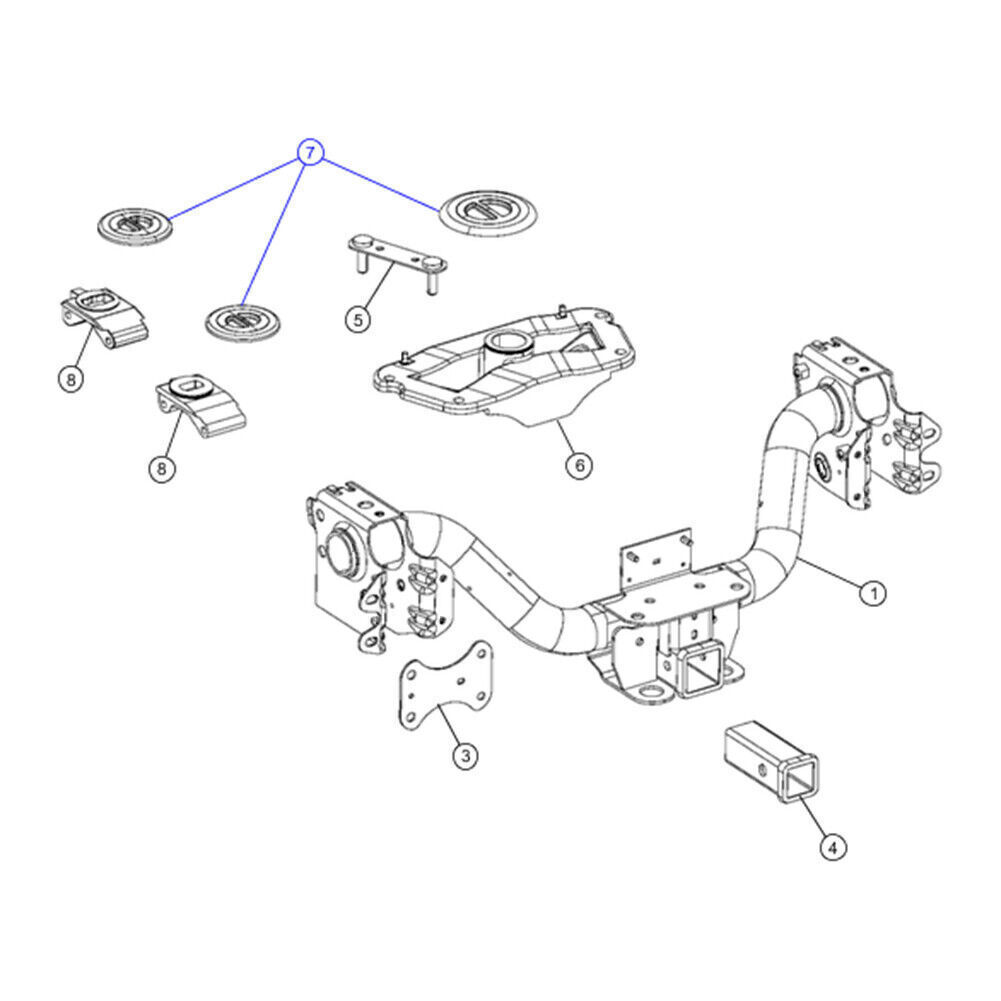 7
5
8
8
6
1
3
4