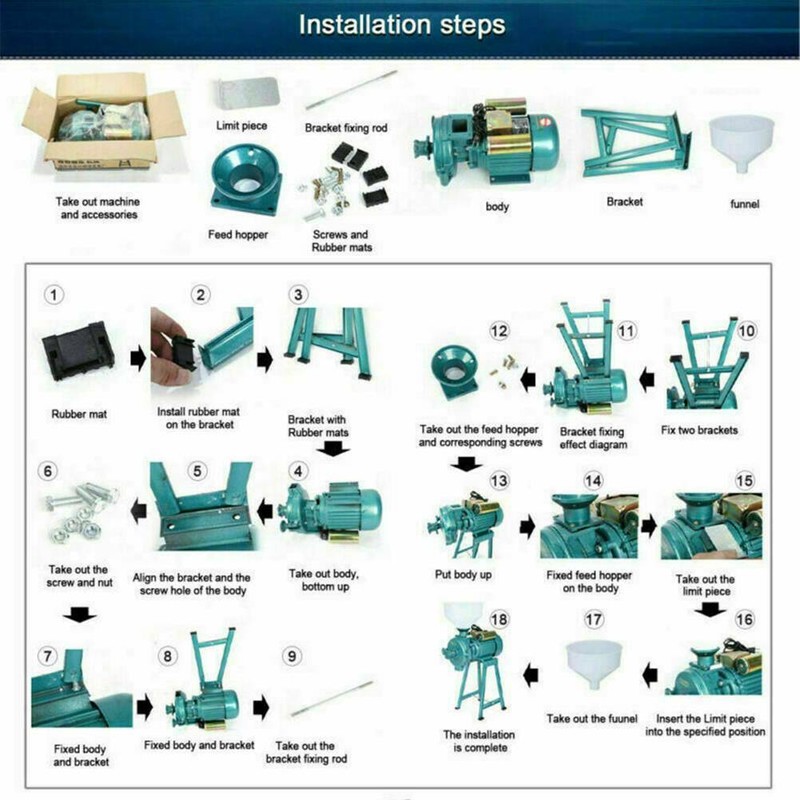 Installation steps

Take out machine and accessories

Limit piece

Bracket fixing rod

Feed hopper

Screws and Rubber mats

body

Bracket

funnel

1
Rubber mat

2
Install rubber mat on the bracket

3
Bracket with Rubber mats

4
Take out body, bottom up

5
Align the bracket and the screw hole of the body

6
Take out the screw and nut

7
Fixed body and bracket

8
Fixed body and bracket

9
Take out the bracket fixing rod

10
Fix two brackets

11
Bracket fixing effect diagram

12
Take out the feed hopper and corresponding screws

13
Put body up

14
Fixed feed hopper on the body

15
Take out the limit piece

16
Insert the Limit piece into the specified position

17
Take out the fuunel

18
The installation is complete