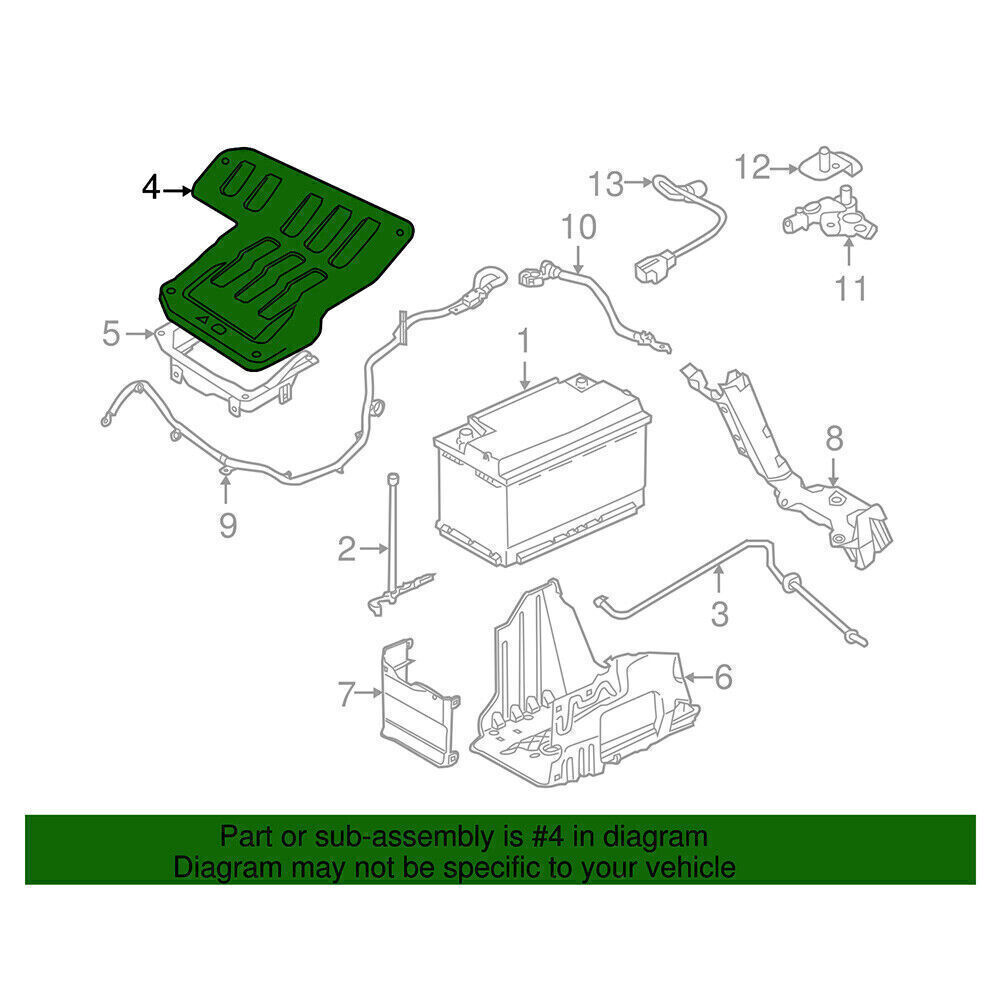 4
13
12
10
11
5
1
8
9
2
3
7
6

Part or sub-assembly is #4 in diagram
Diagram may not be specific to your vehicle